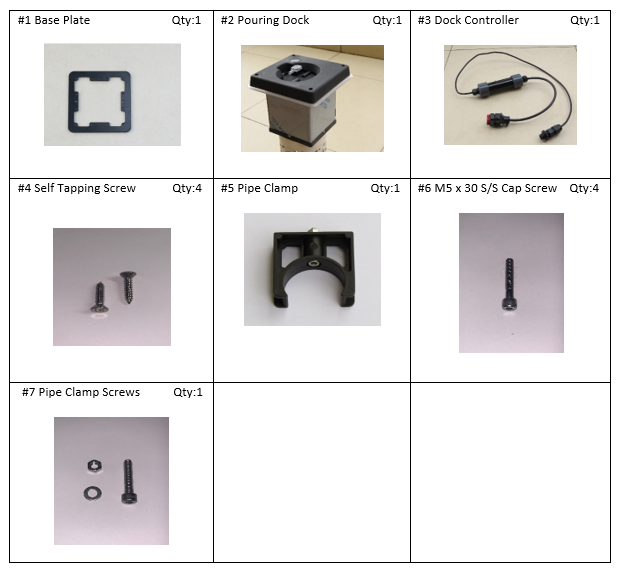 | #1 Base Plate Qty:1 | #2 Pouring Dock Qty:1 | #3 Dock Controller Qty:1 |
|---|---|---|
| #4 Self Tapping Screw Qty:4 | #5 Pipe Clamp Qty:1 | #6 M5 x 30 S/S Cap Screw Qty:4 |
| #7 Pipe Clamp Screws Qty:1 | | |